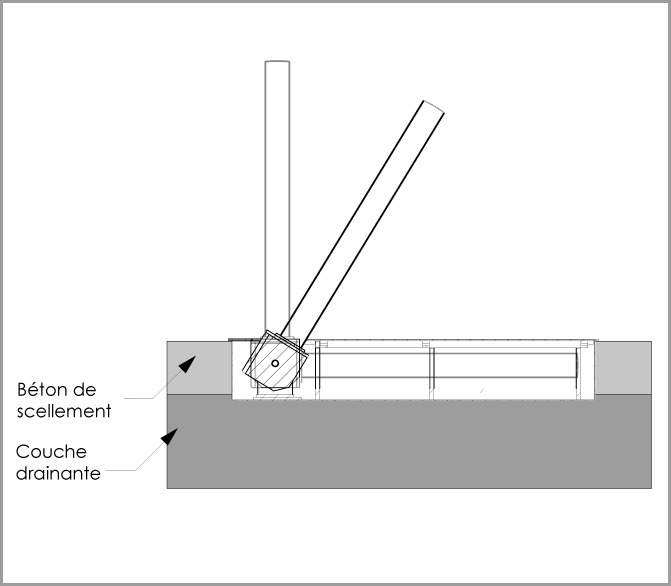 Béton de scellement

Couche drainante